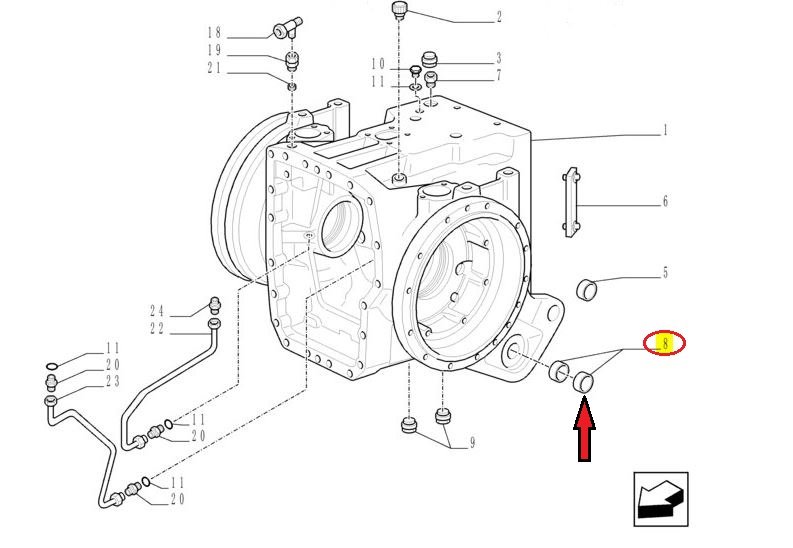 18
19
21
2
10
11
3
7
1
6
5
8
24
22
11
20
23
11
20
11
20
9