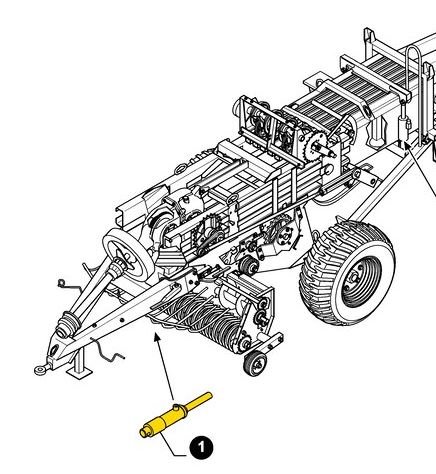 1