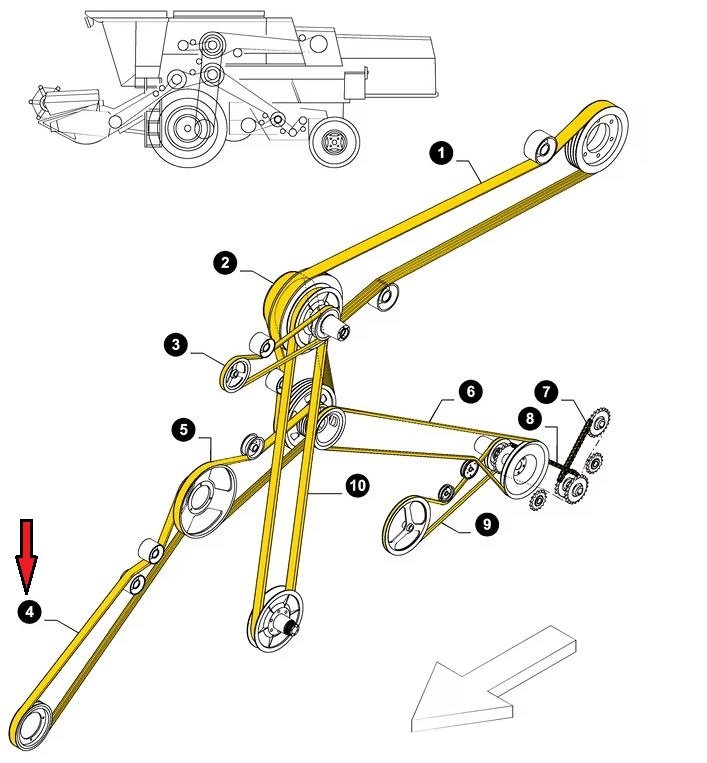 1
2
3
6
7
8
5
10
9
4