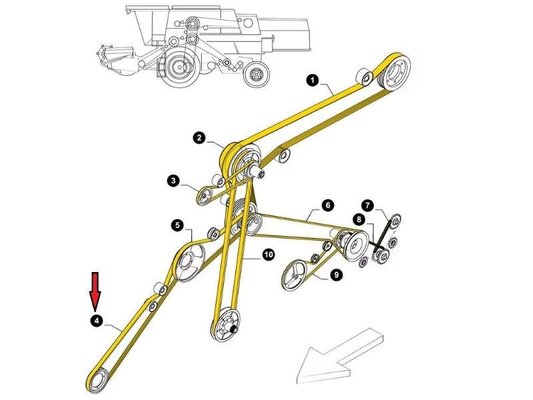 1
2
3
6
7
8
5
10
9
4