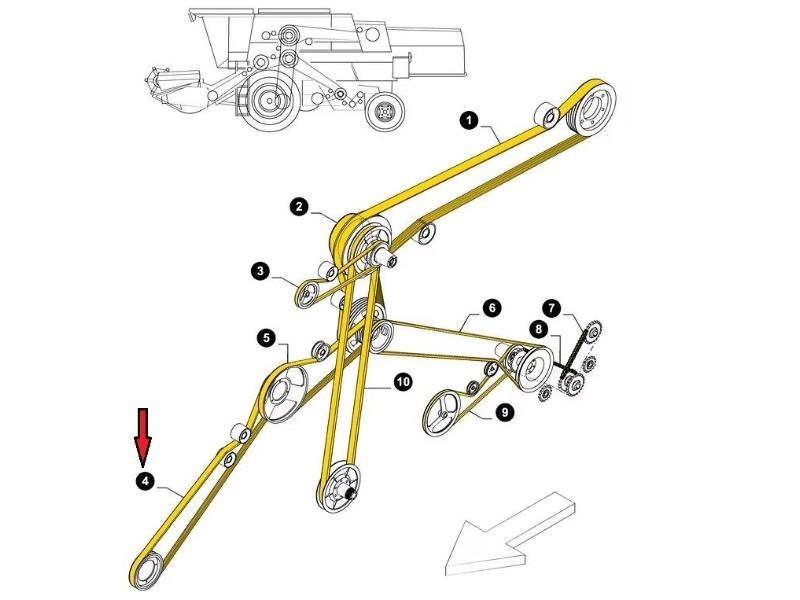 1
2
3
6
7
8
5
10
9
4